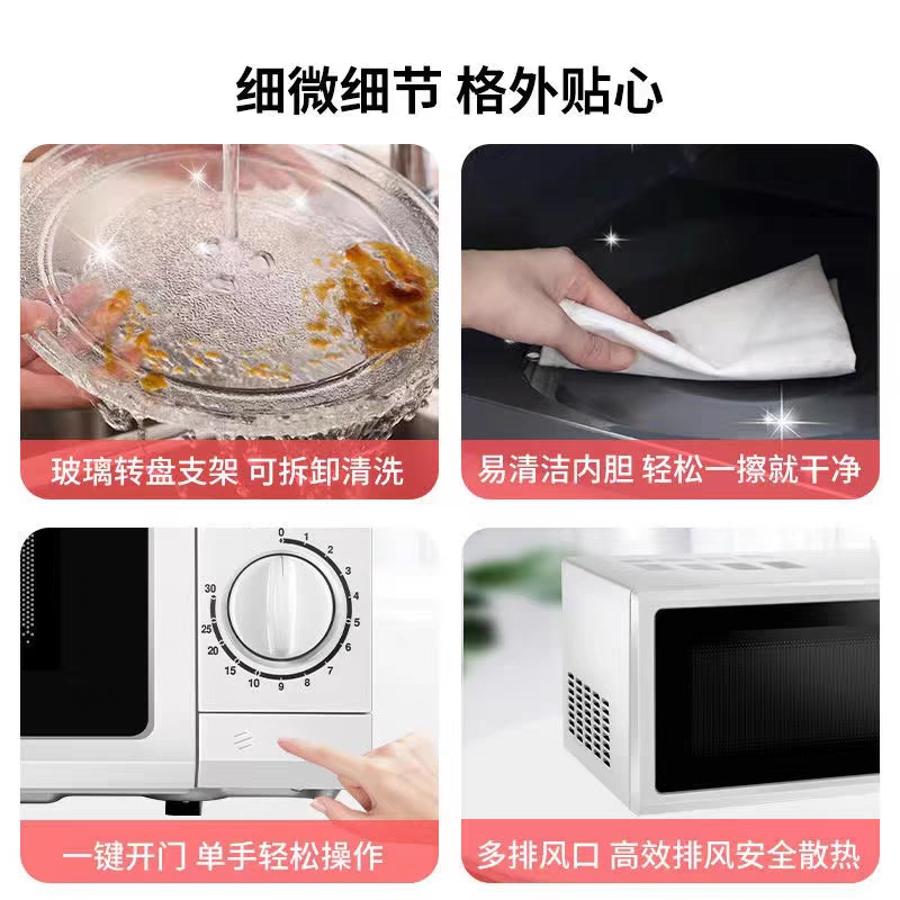 细微细节 格外贴心

玻璃转盘支架 可拆卸清洗

易清洁内胆 轻松一擦就干净

0 1 2 3 4 5 6 7 8 9 10 15 20 25 30

一键开门 单手轻松操作

多排风口 高效排风安全散热